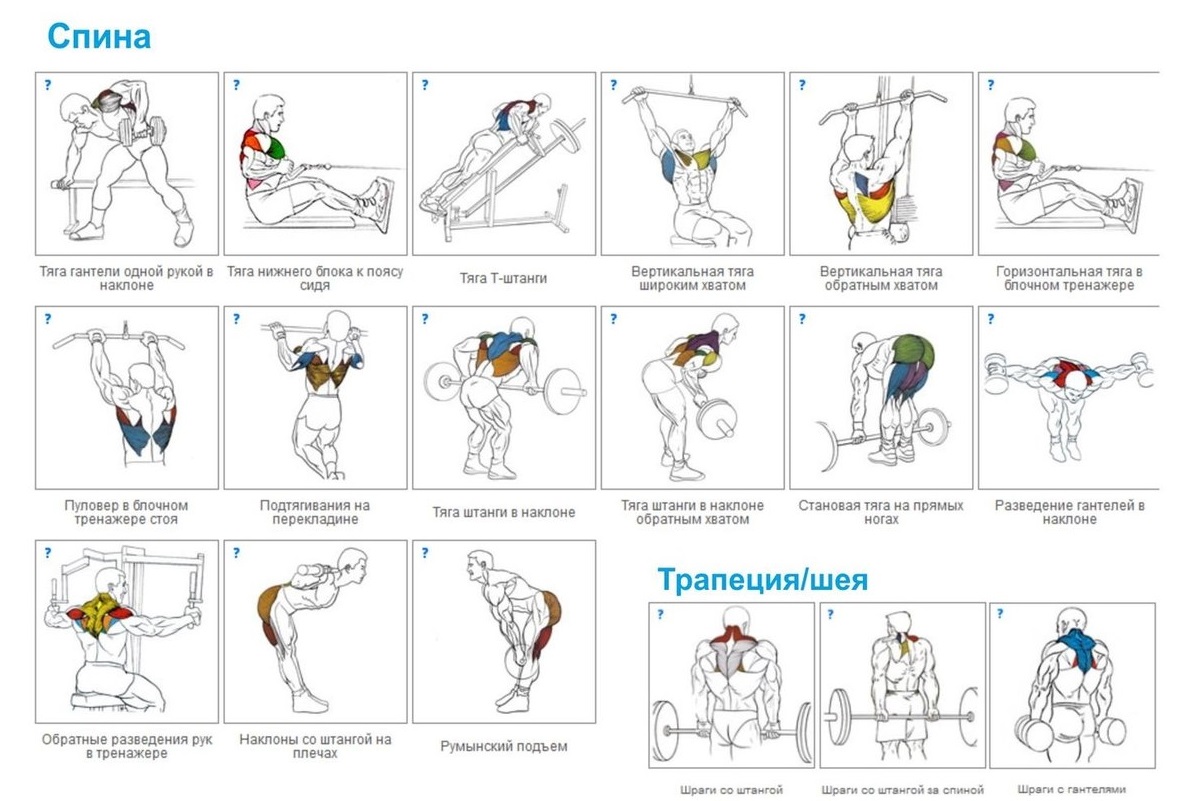 Спина

?
Тяга гантели одной рукой в наклоне

?
Тяга нижнего блока к поясу сидя

?
Тяга Т-штанги

?
Вертикальная тяга широким хватом

?
Вертикальная тяга обратным хватом

?
Горизонтальная тяга в блочном тренажере

?
Пуловер в блочном тренажере стоя

?
Подтягивания на перекладине

?
Тяга штанги в наклоне

?
Тяга штанги в наклоне обратным хватом

?
Становая тяга на прямых ногах

?
Разведение гантелей в наклоне

?
Обратные разведения рук в тренажере

?
Наклоны со штангой на плечах

?
Румынский подъем

Трапеция/шея

?
Шраги со штангой

?
Шраги со штангой за спиной

?
Шраги с гантелями